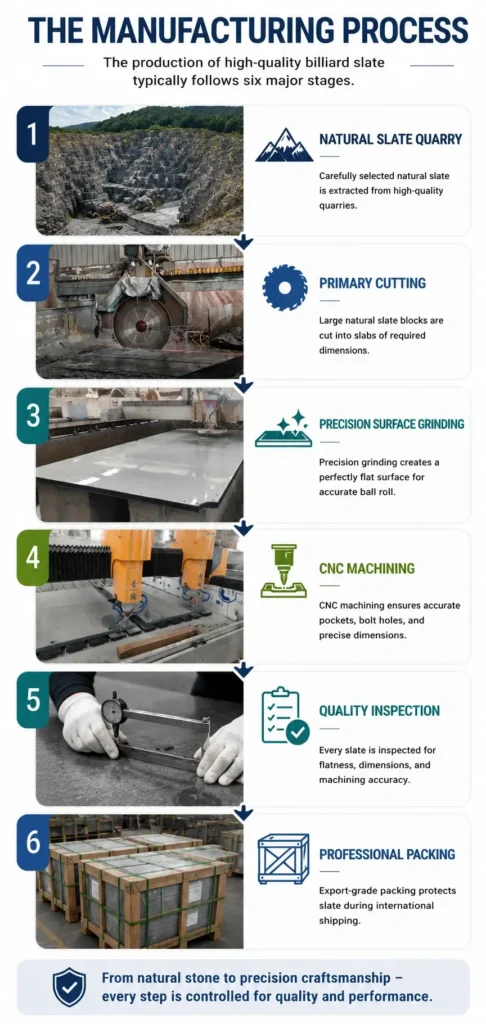 THE MANUFACTURING PROCESS

The production of high-quality billiard slate typically follows six major stages.

1

NATURAL SLATE QUARRY

Carefully selected natural slate is extracted from high-quality quarries.

2

PRIMARY CUTTING

Large natural slate blocks are cut into slabs of required dimensions.

3

PRECISION SURFACE GRINDING

Precision grinding creates a perfectly flat surface for accurate ball roll.

4

CNC MACHINING

CNC machining ensures accurate pockets, bolt holes, and precise dimensions.

5

QUALITY INSPECTION

Every slate is inspected for flatness, dimensions, and machining accuracy.

6

PROFESSIONAL PACKING

Export-grade packing protects slate during international shipping.

From natural stone to precision craftsmanship – every step is controlled for quality and performance.